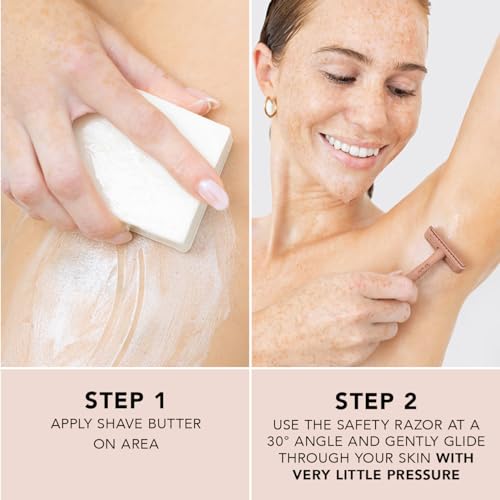 STEP 1
APPLY SHAVE BUTTER ON AREA

STEP 2
USE THE SAFETY RAZOR AT A 30° ANGLE AND GENTLY GLIDE THROUGH YOUR SKIN WITH VERY LITTLE PRESSURE