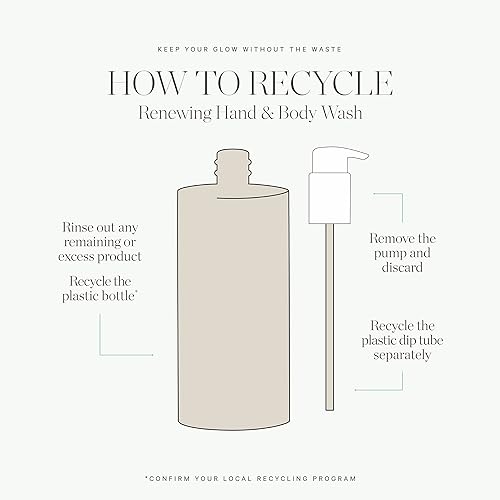 KEEP YOUR GLOW WITHOUT THE WASTE

HOW TO RECYCLE

Renewing Hand & Body Wash

Rinse out any remaining or excess product

Recycle the plastic bottle*

Remove the pump and discard

Recycle the plastic dip tube separately

*CONFIRM YOUR LOCAL RECYCLING PROGRAM