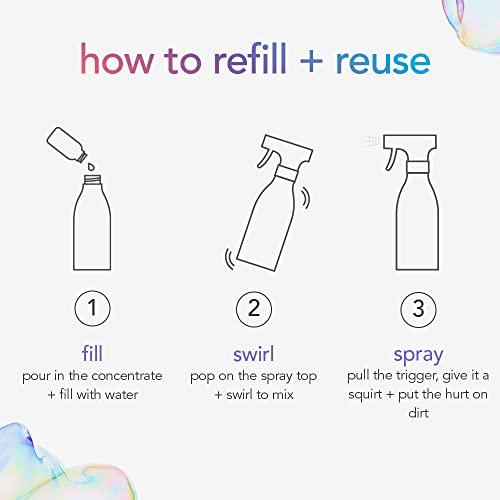 how to refill + reuse

1

fill

pour in the concentrate + fill with water

2

swirl

pop on the spray top + swirl to mix

3

spray

pull the trigger, give it a squirt + put the hurt on dirt