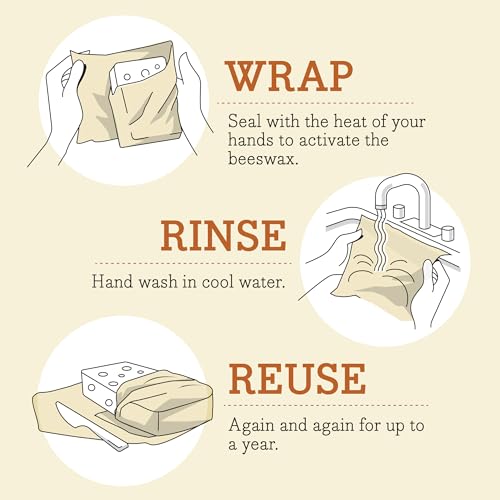 WRAP

Seal with the heat of your hands to activate the beeswax.

RINSE

Hand wash in cool water.

REUSE

Again and again for up to a year.