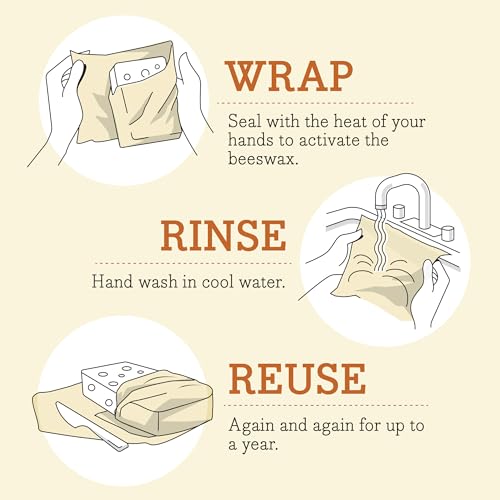 WRAP

Seal with the heat of your hands to activate the beeswax.

RINSE

Hand wash in cool water.

REUSE

Again and again for up to a year.