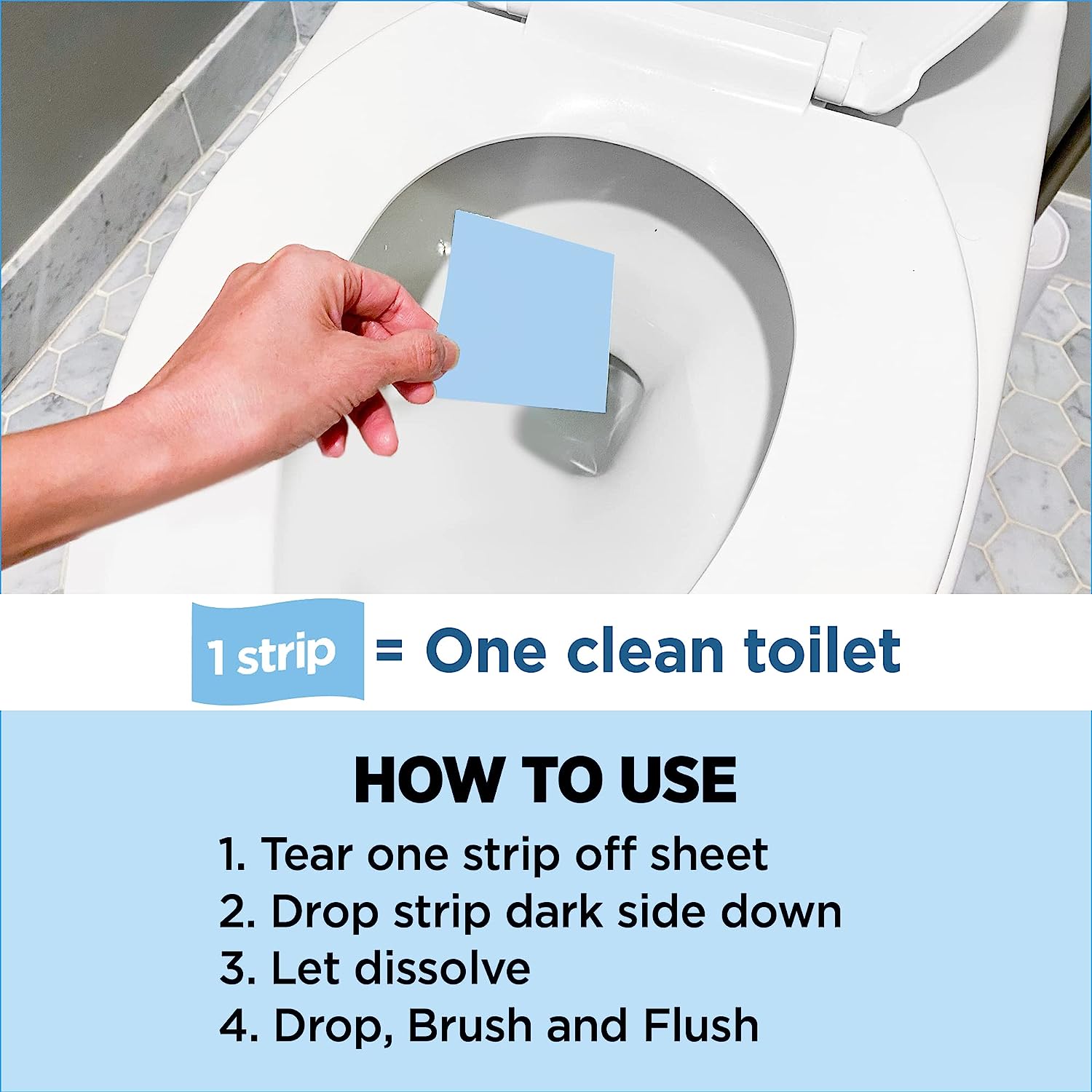 1 strip = One clean toilet

HOW TO USE

1. Tear one strip off sheet
2. Drop strip dark side down
3. Let dissolve
4. Drop, Brush and Flush