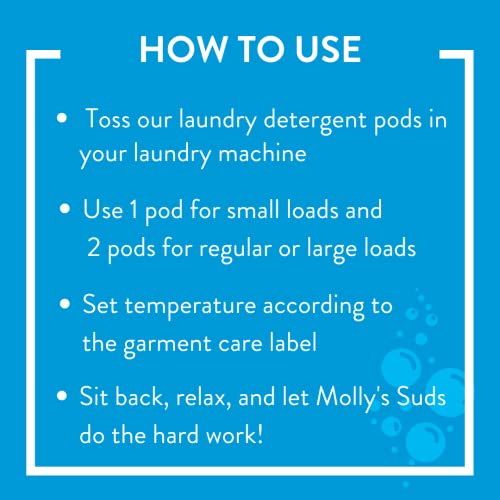 HOW TO USE

• Toss our laundry detergent pods in your laundry machine

• Use 1 pod for small loads and 2 pods for regular or large loads

• Set temperature according to the garment care label

• Sit back, relax, and let Molly's Suds do the hard work!