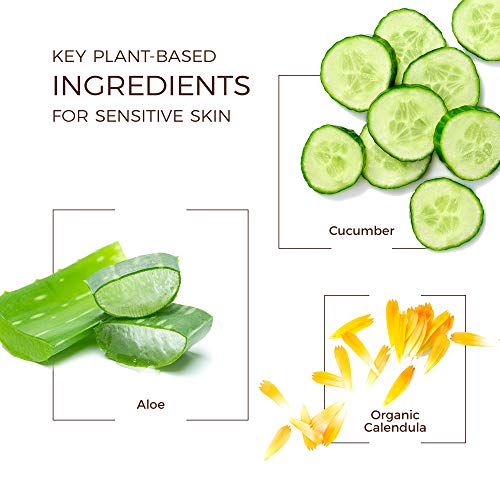 KEY PLANT-BASED
INGREDIENTS
FOR SENSITIVE SKIN

Cucumber

Aloe

Organic Calendula