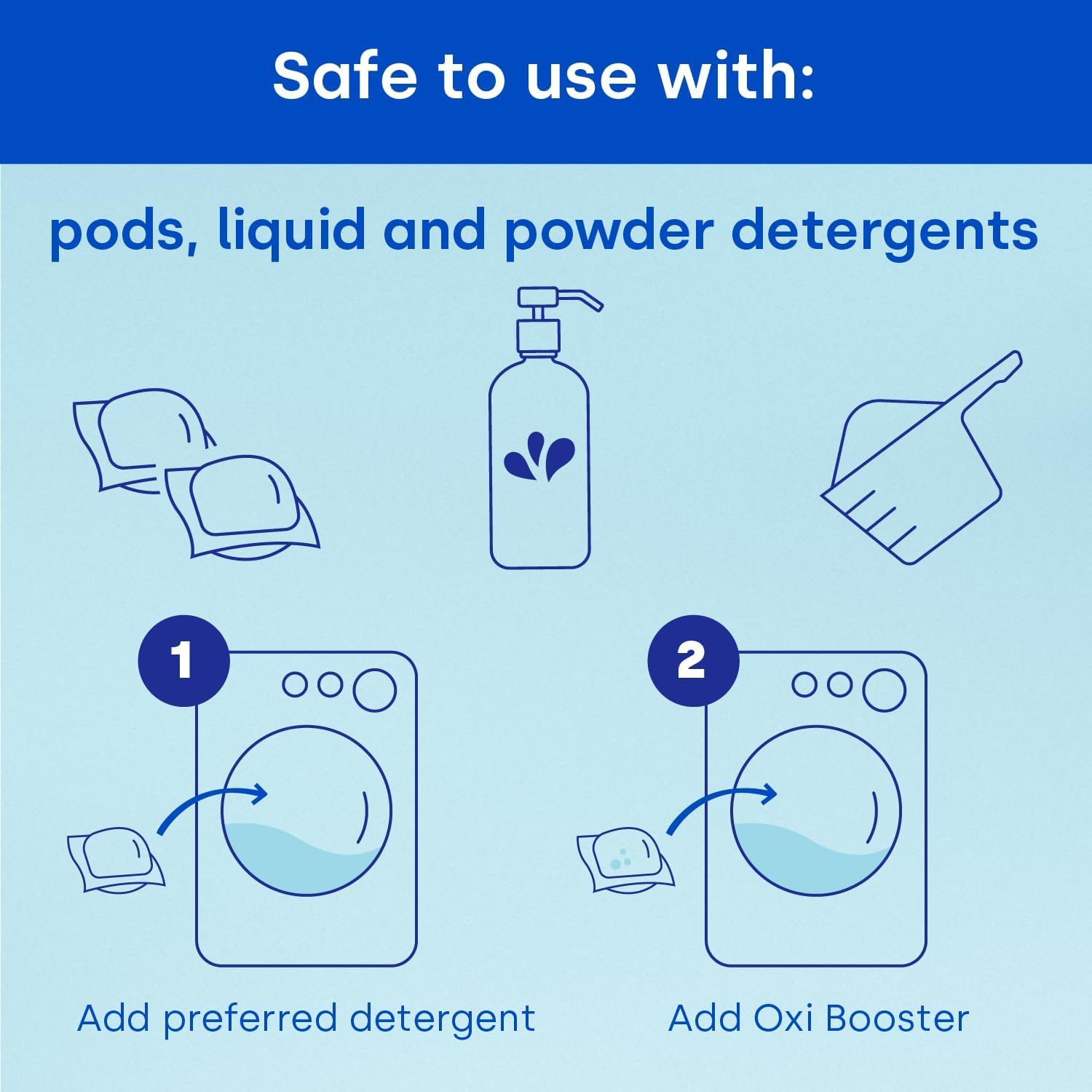 Safe to use with:

pods, liquid and powder detergents

1

Add preferred detergent

2

Add Oxi Booster