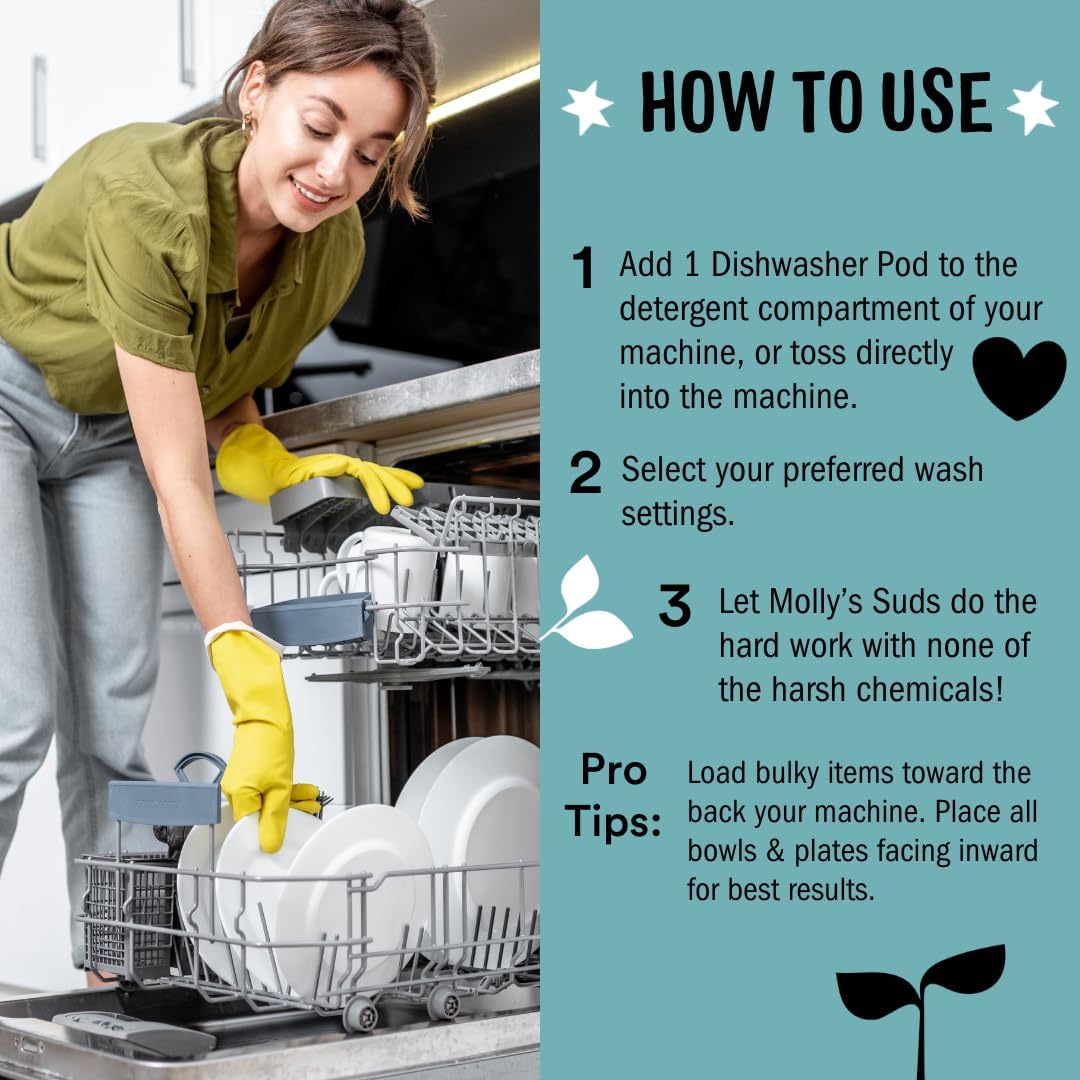 HOW TO USE

1 Add 1 Dishwasher Pod to the detergent compartment of your machine, or toss directly into the machine.

2 Select your preferred wash settings.

3 Let Molly's Suds do the hard work with none of the harsh chemicals!

Pro Tips: Load bulky items toward the back your machine. Place all bowls & plates facing inward for best results.